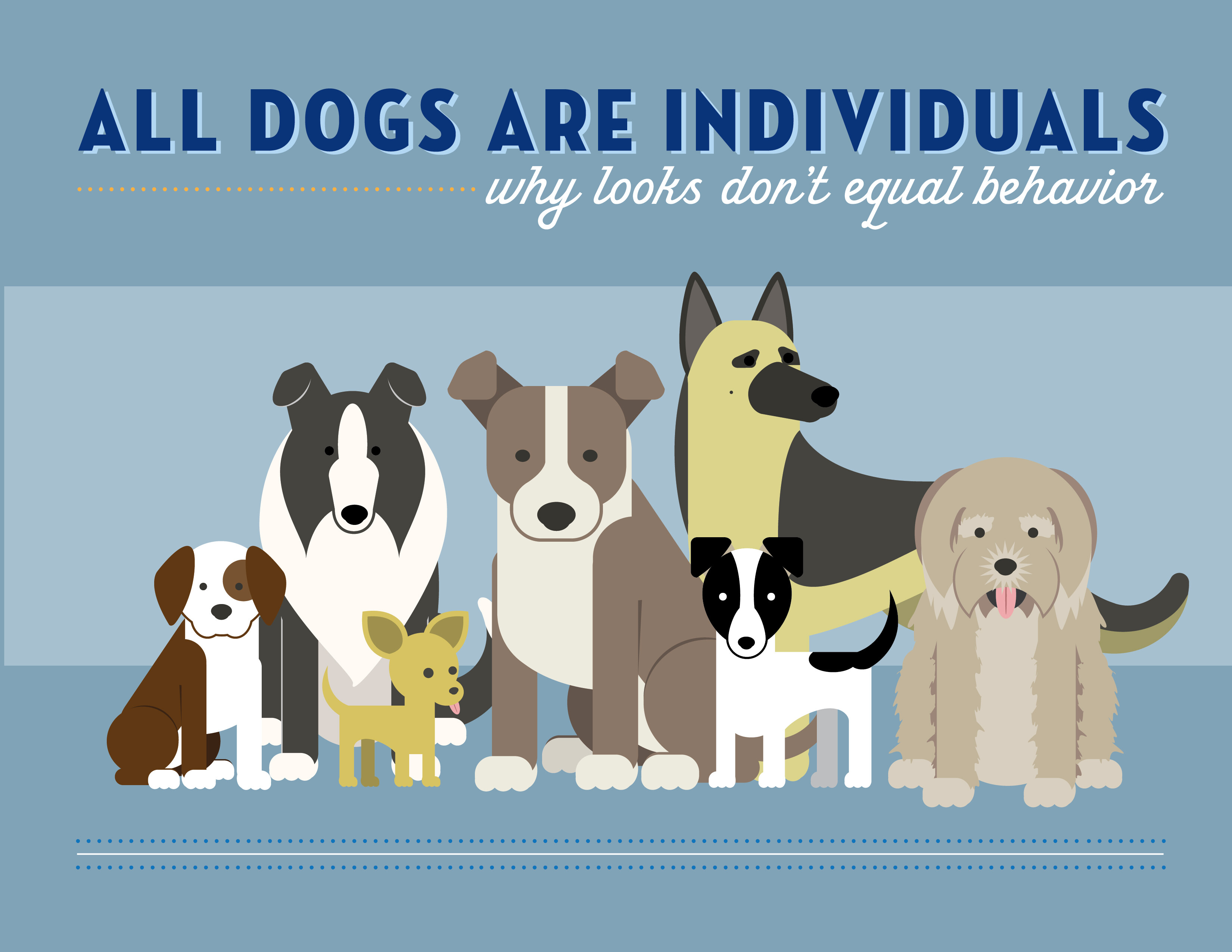 ALL DOGS ARE INDIVIDUALS

why looks don't equal behavior